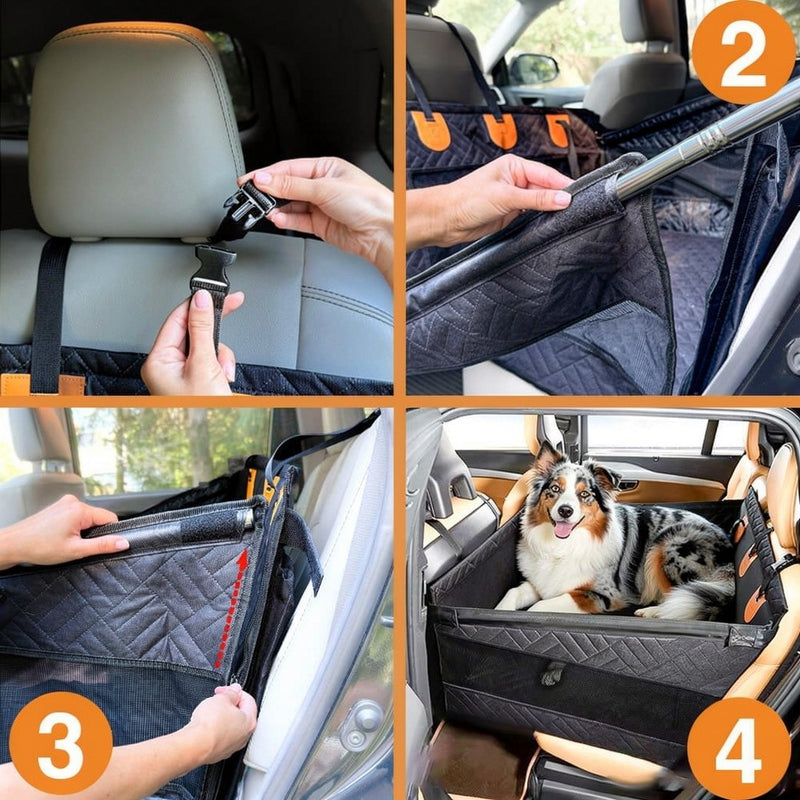 2

3

4