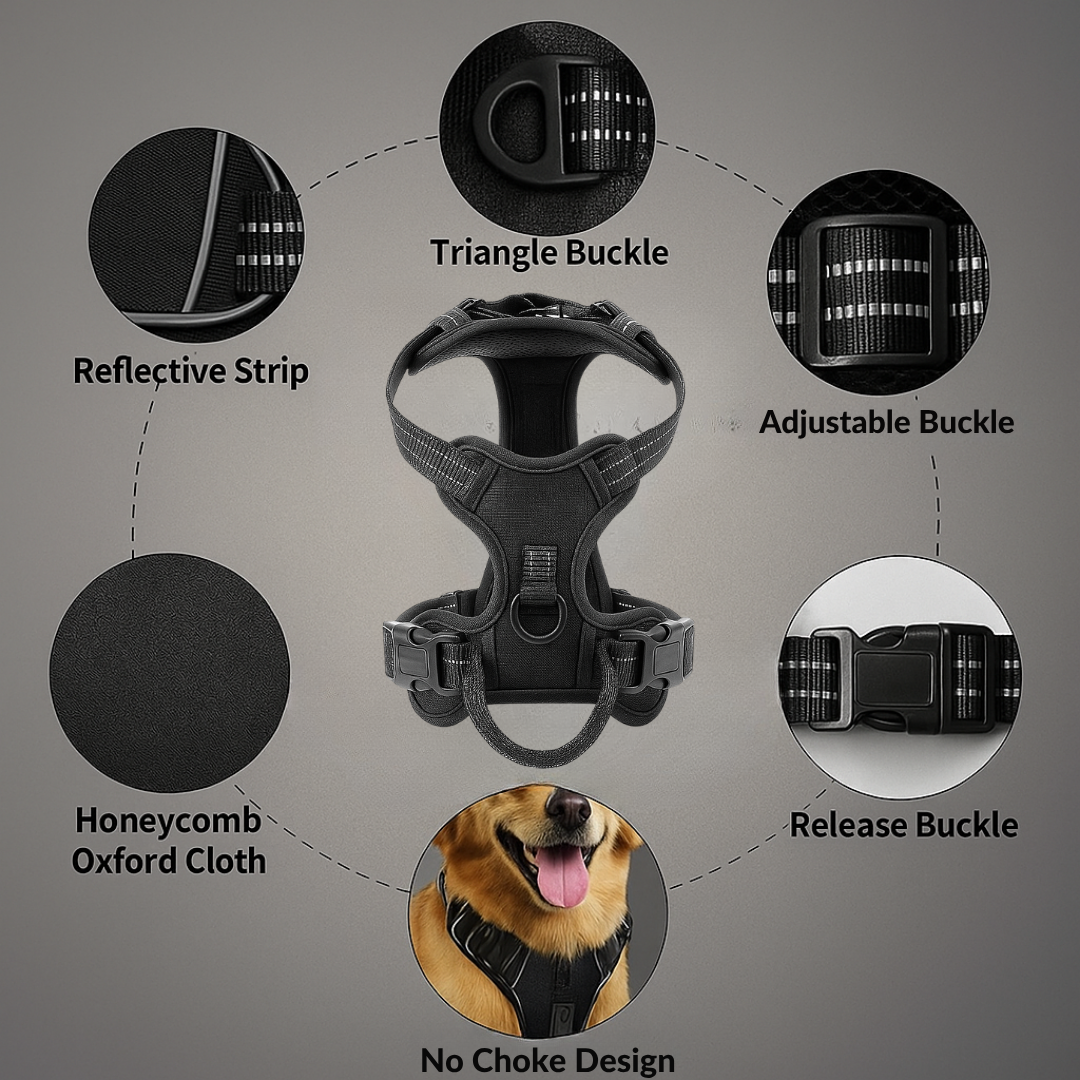 Triangle Buckle

Reflective Strip

Adjustable Buckle

Honeycomb Oxford Cloth

Release Buckle

No Choke Design