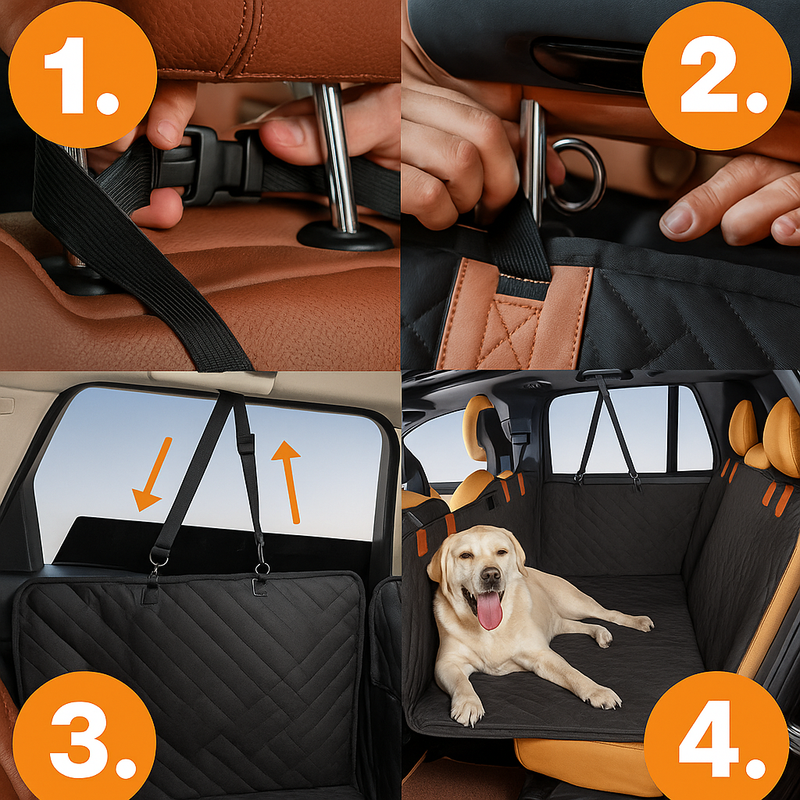 1.

2.

3.

4.